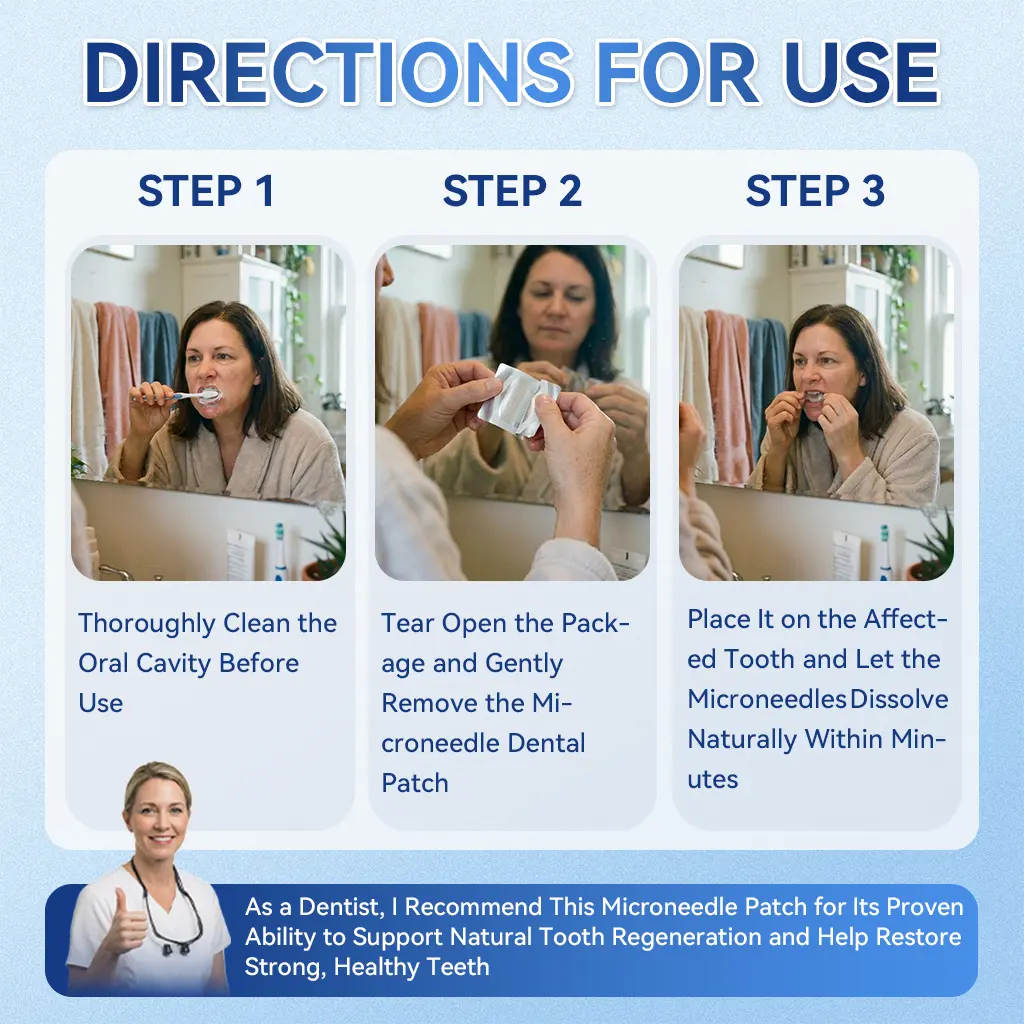 DIRECTIONS FOR USE

STEP 1

Thoroughly Clean the Oral Cavity Before Use

STEP 2

Tear Open the Package and Gently Remove the Microneedle Dental Patch

STEP 3

Place It on the Affected Tooth and Let the Microneedles Dissolve Naturally Within Minutes

As a Dentist, I Recommend This Microneedle Patch for Its Proven Ability to Support Natural Tooth Regeneration and Help Restore Strong, Healthy Teeth